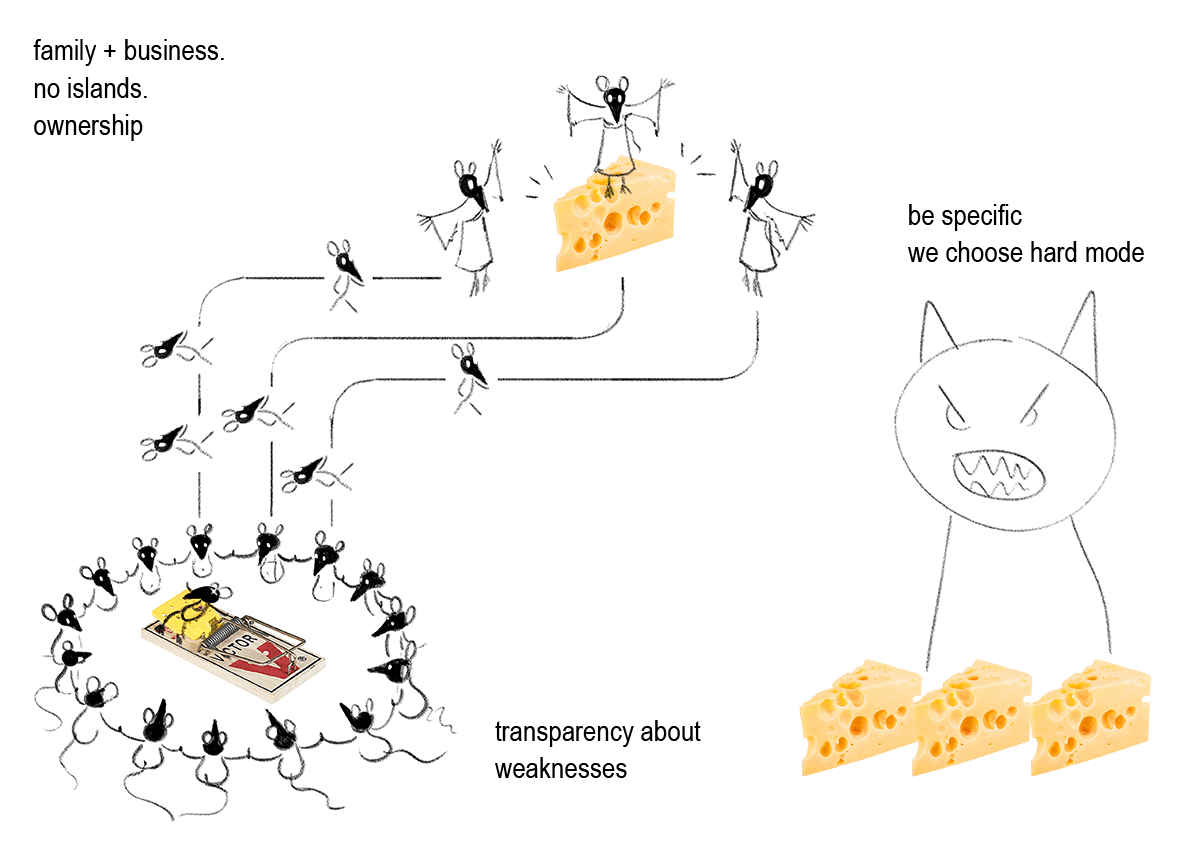 family + business.
no islands.
ownership

be specific
we choose hard mode

VICTOR

transparency about weaknesses